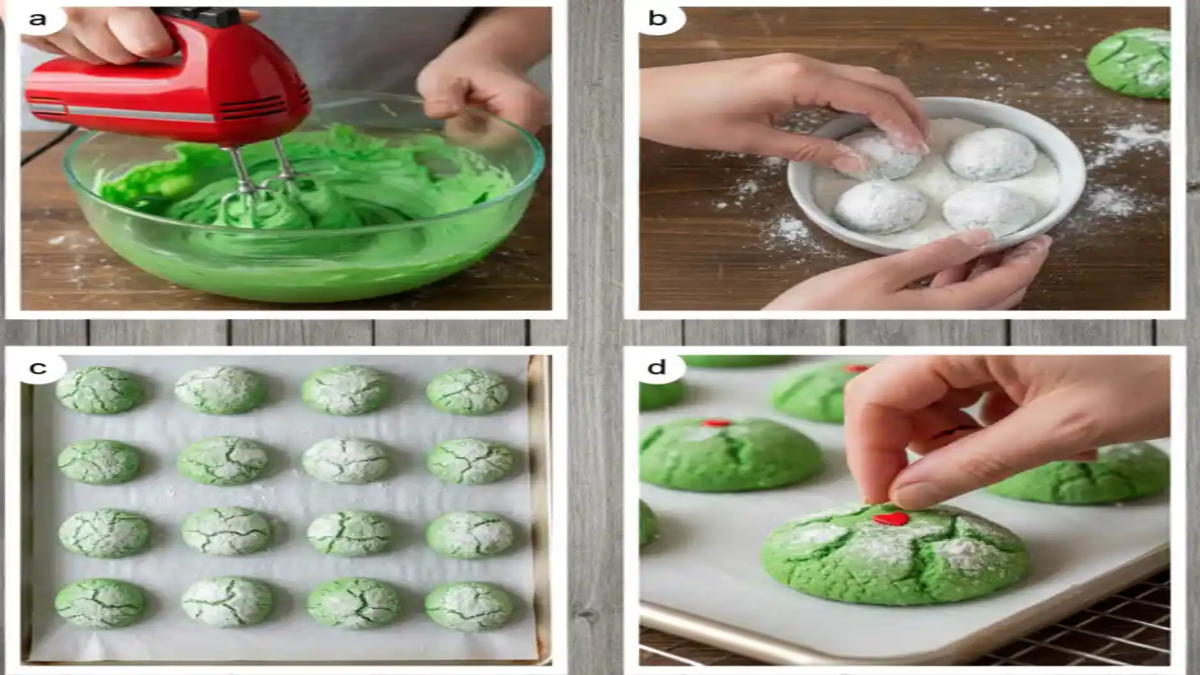 a
b
c
d